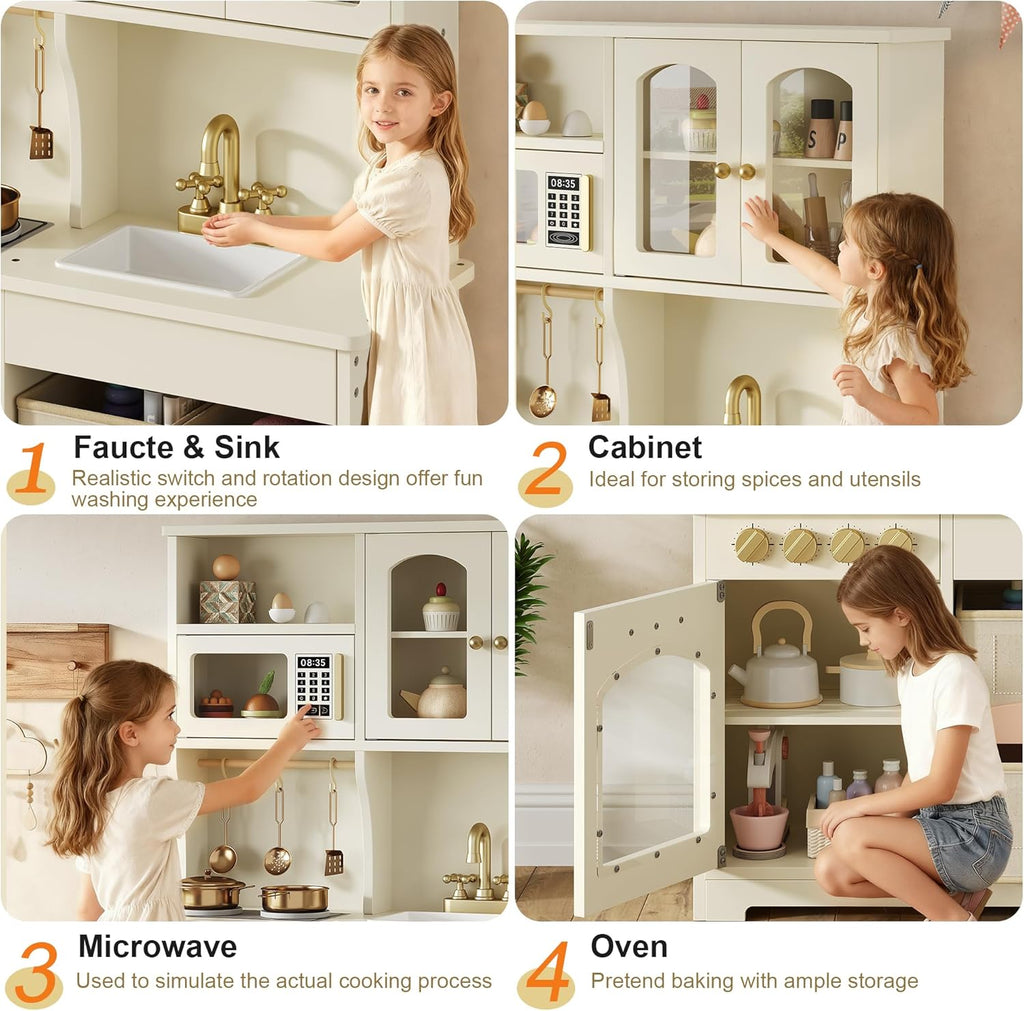 08:35

1 Faucte & Sink
Realistic switch and rotation design offer fun washing experience

2 Cabinet
Ideal for storing spices and utensils

08:35

3 Microwave
Used to simulate the actual cooking process

4 Oven
Pretend baking with ample storage